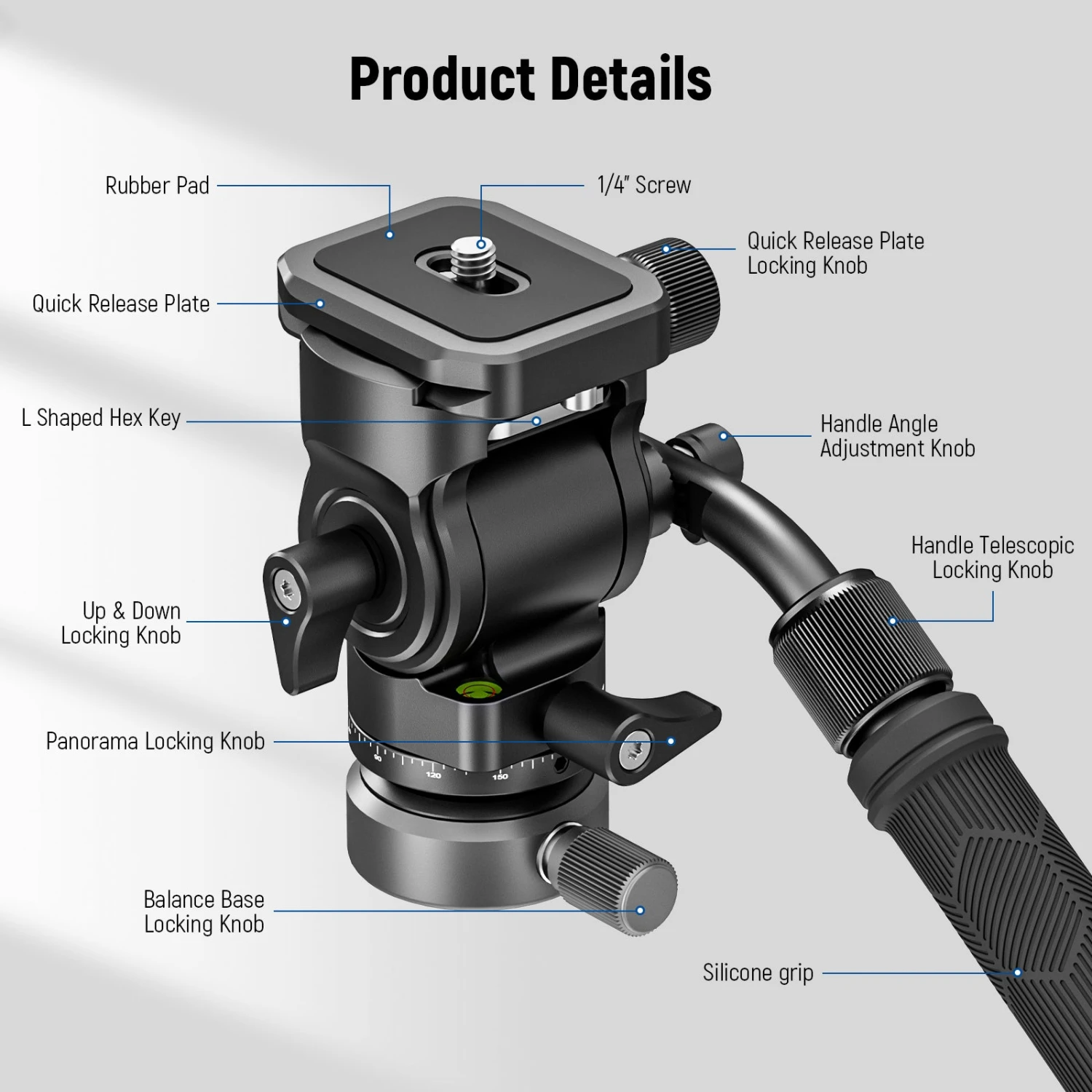 Product Details

Rubber Pad

1/4" Screw

Quick Release Plate Locking Knob

Quick Release Plate

L Shaped Hex Key

Handle Angle Adjustment Knob

Handle Telescopic Locking Knob

Up & Down Locking Knob

Panorama Locking Knob

90

120

150

Balance Base Locking Knob

Silicone grip