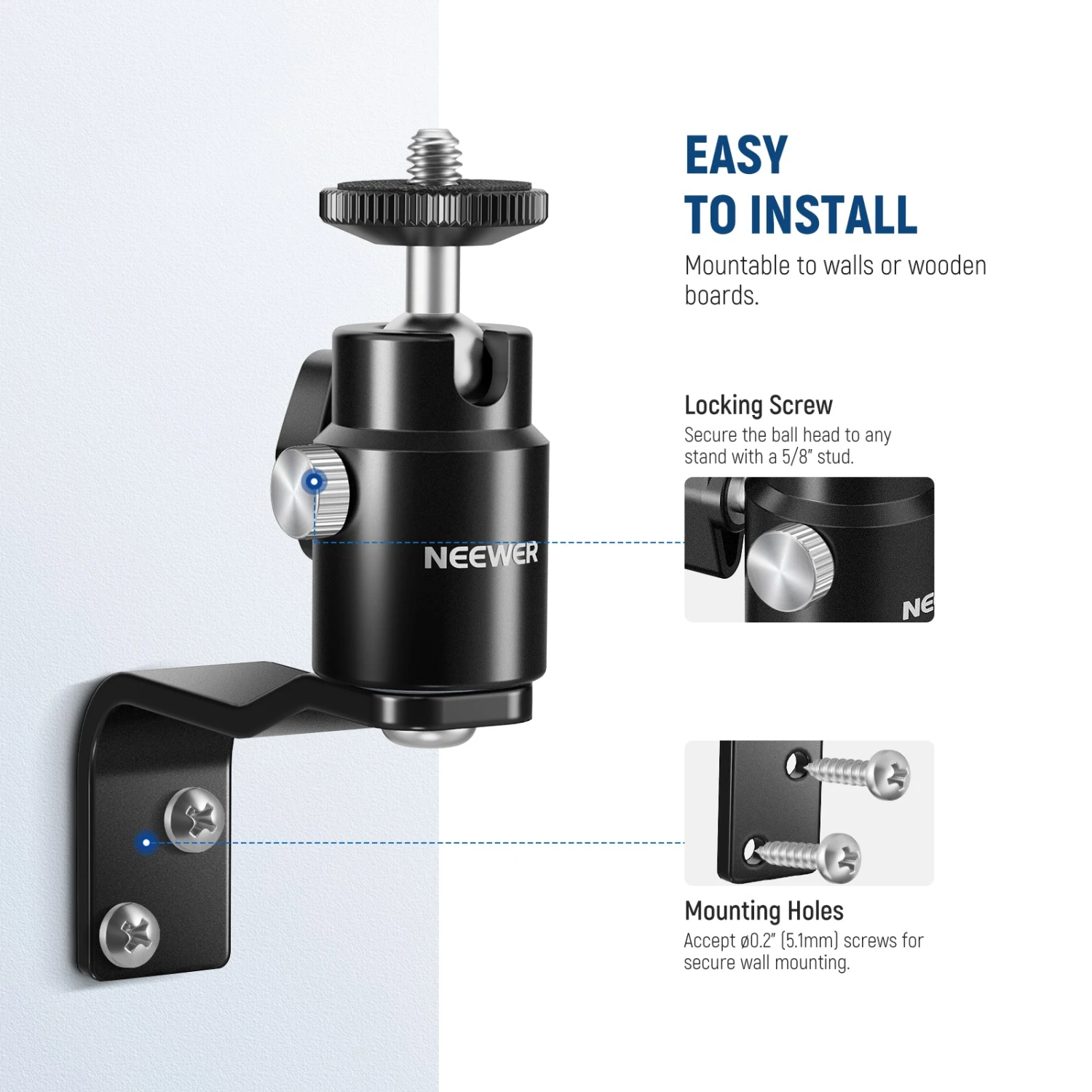 NEEWER

EASY
TO INSTALL

Mountable to walls or wooden boards.

Locking Screw

Secure the ball head to any stand with a 5/8" stud.

NE

Mounting Holes

Accept ø0.2" (5.1mm) screws for secure wall mounting.