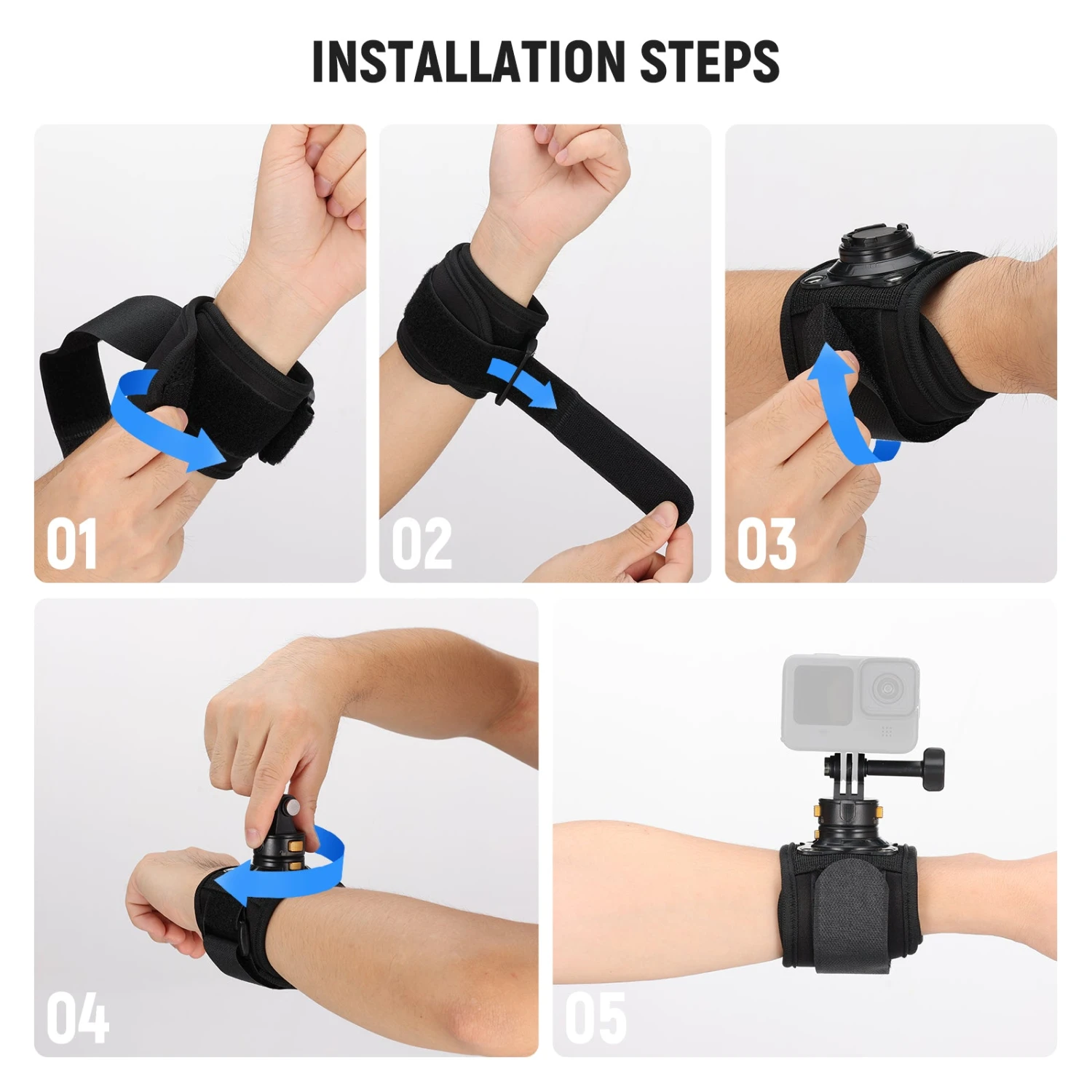 INSTALLATION STEPS

01

02

03

04

05