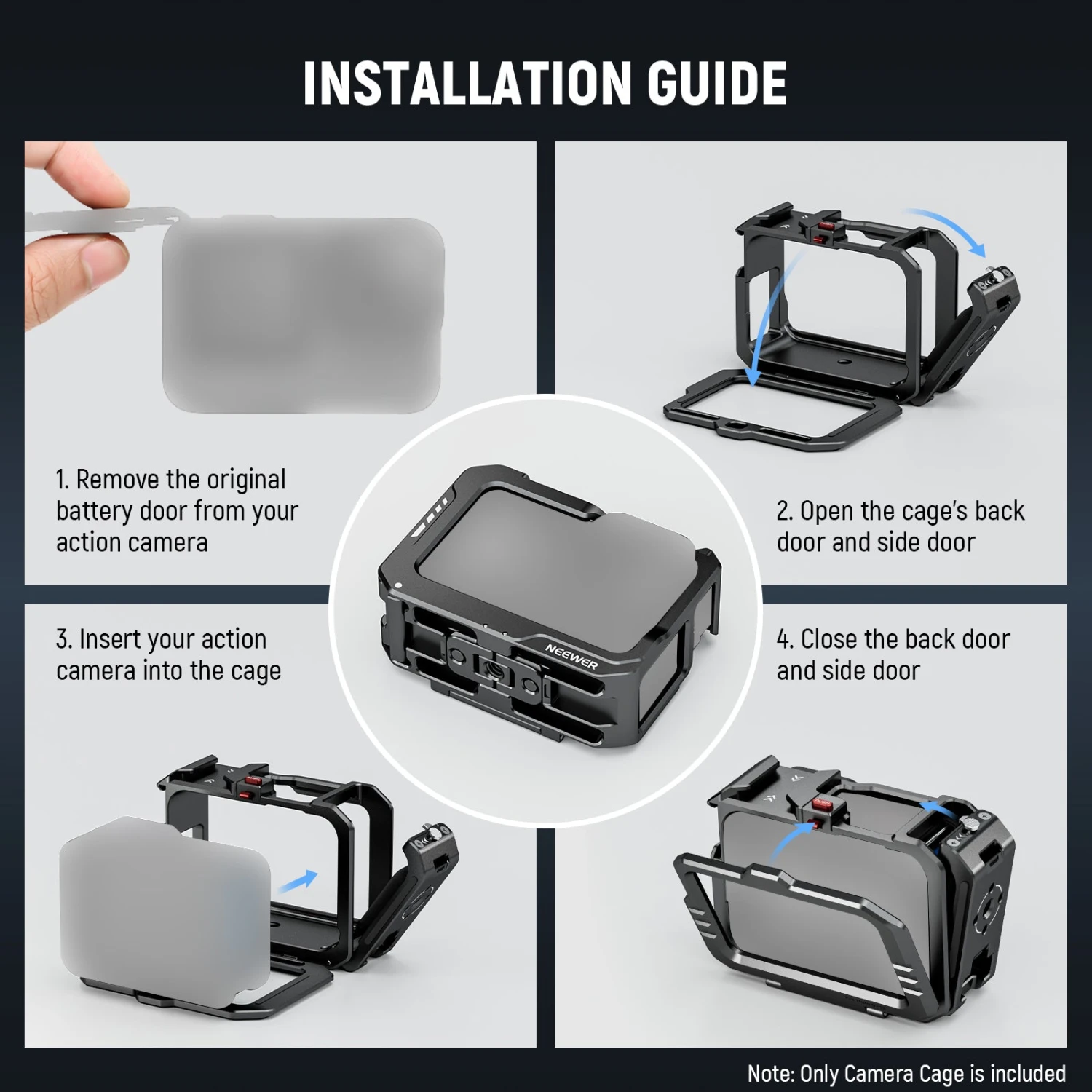 INSTALLATION GUIDE

1. Remove the original battery door from your action camera

2. Open the cage's back door and side door

NEEWER

3. Insert your action camera into the cage

4. Close the back door and side door

Note: Only Camera Cage is included