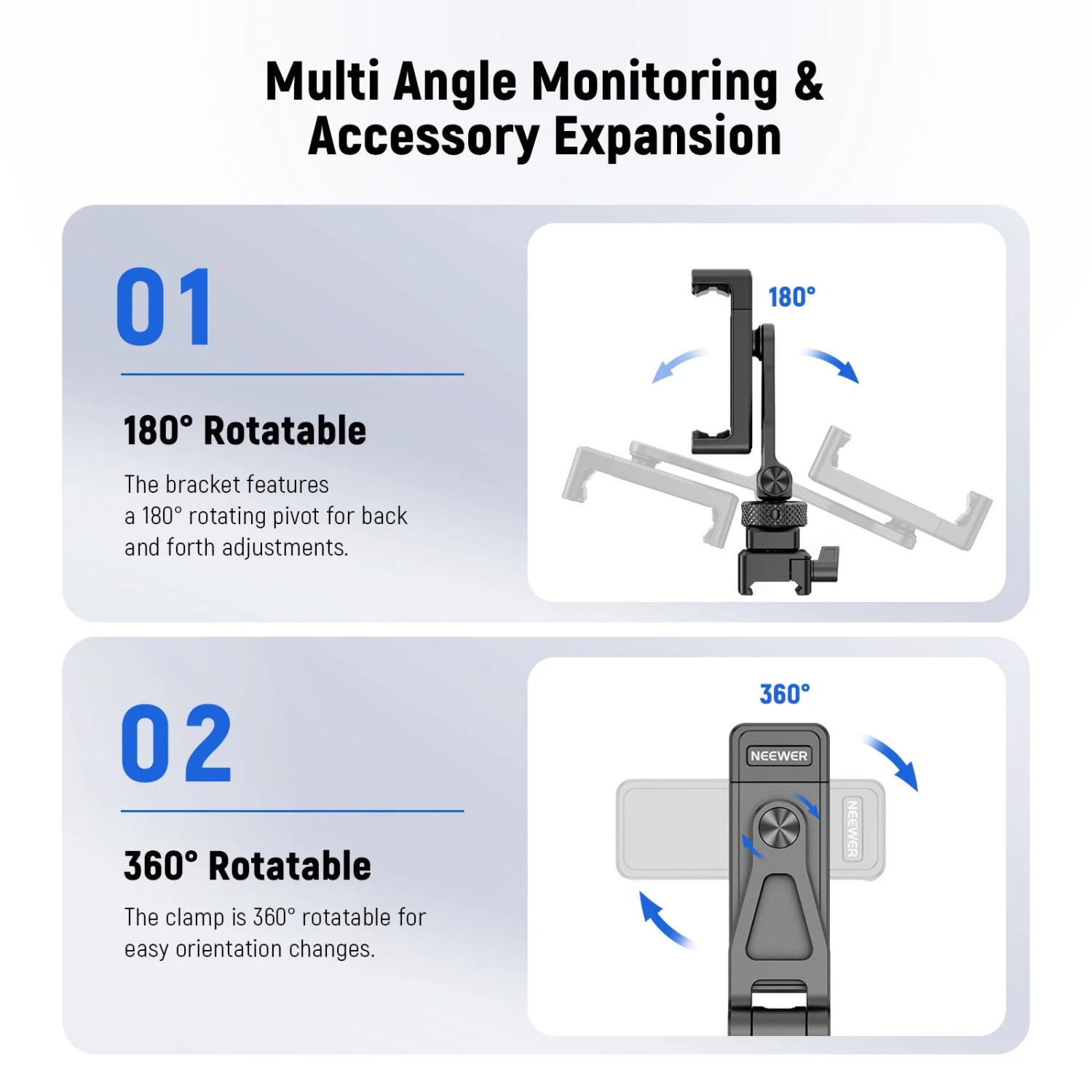 Multi Angle Monitoring & Accessory Expansion

01

180° Rotatable

The bracket features a 180° rotating pivot for back and forth adjustments.

180°

02

360° Rotatable

The clamp is 360° rotatable for easy orientation changes.

360°

NEEWER

NEEWER