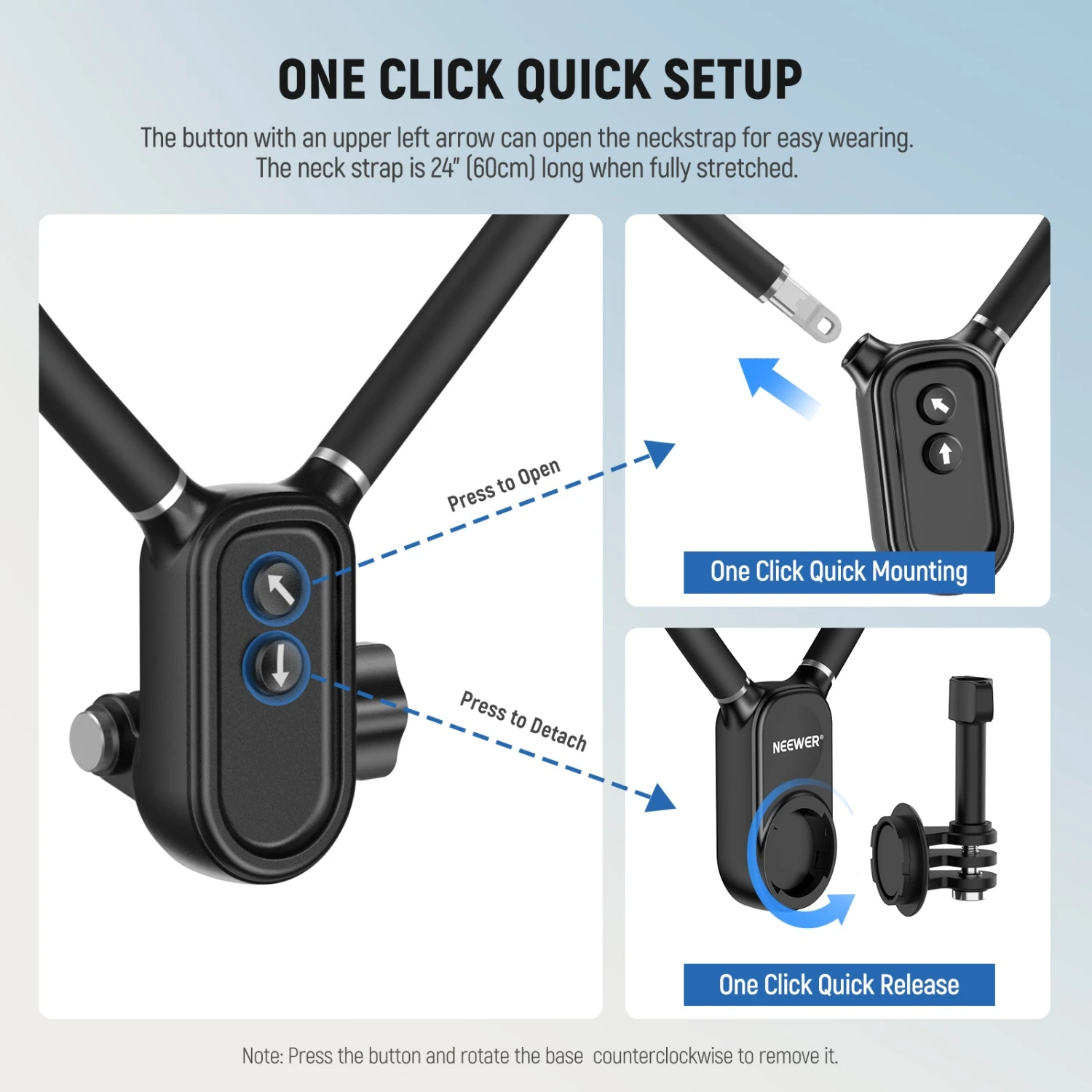 ONE CLICK QUICK SETUP

The button with an upper left arrow can open the neckstrap for easy wearing. The neck strap is 24" (60cm) long when fully stretched.

Press to Open

Press to Detach

One Click Quick Mounting

NEEWER®

One Click Quick Release

Note: Press the button and rotate the base counterclockwise to remove it.