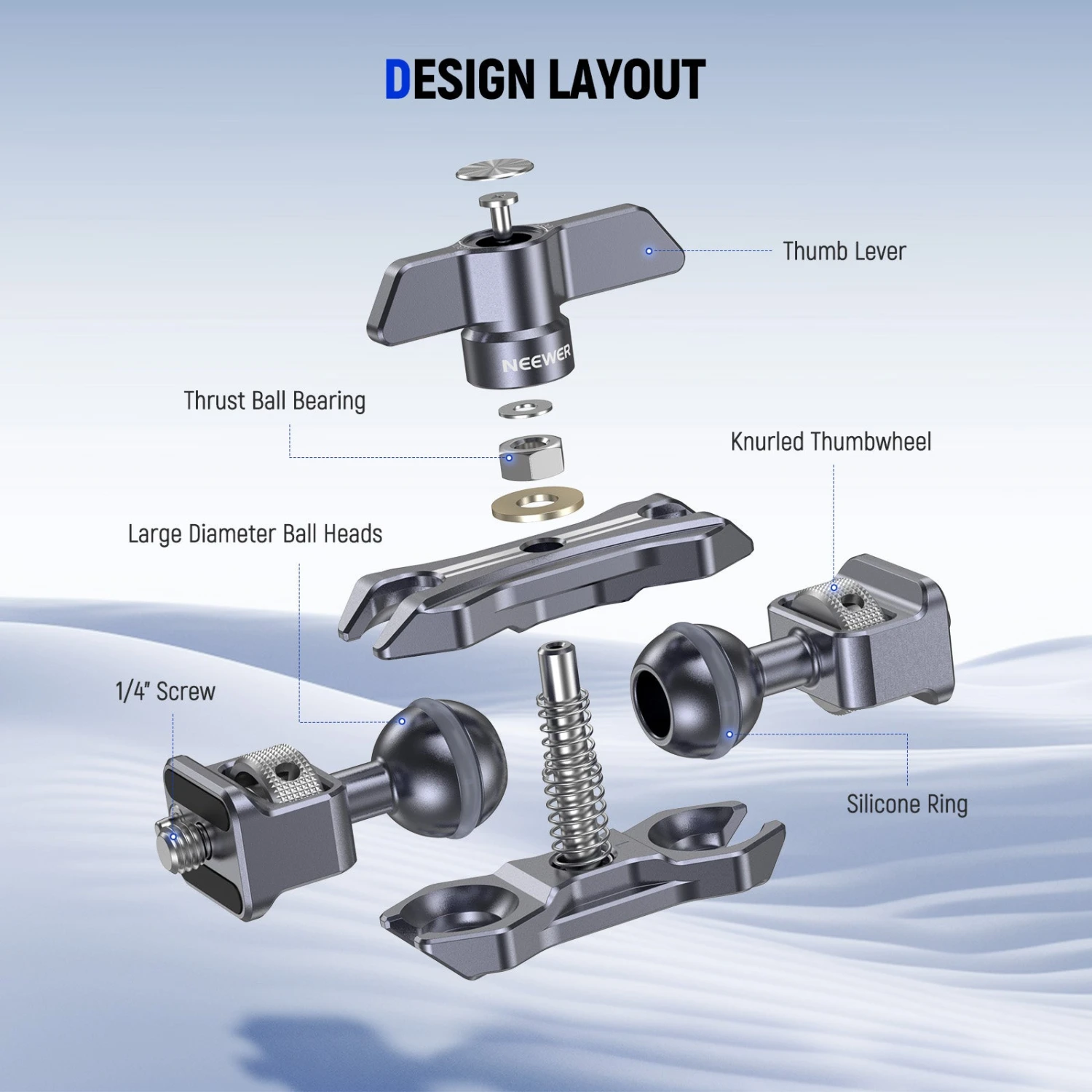 DESIGN LAYOUT

Thumb Lever

NEEWER

Thrust Ball Bearing

Knurled Thumbwheel

Large Diameter Ball Heads

1/4" Screw

Silicone Ring