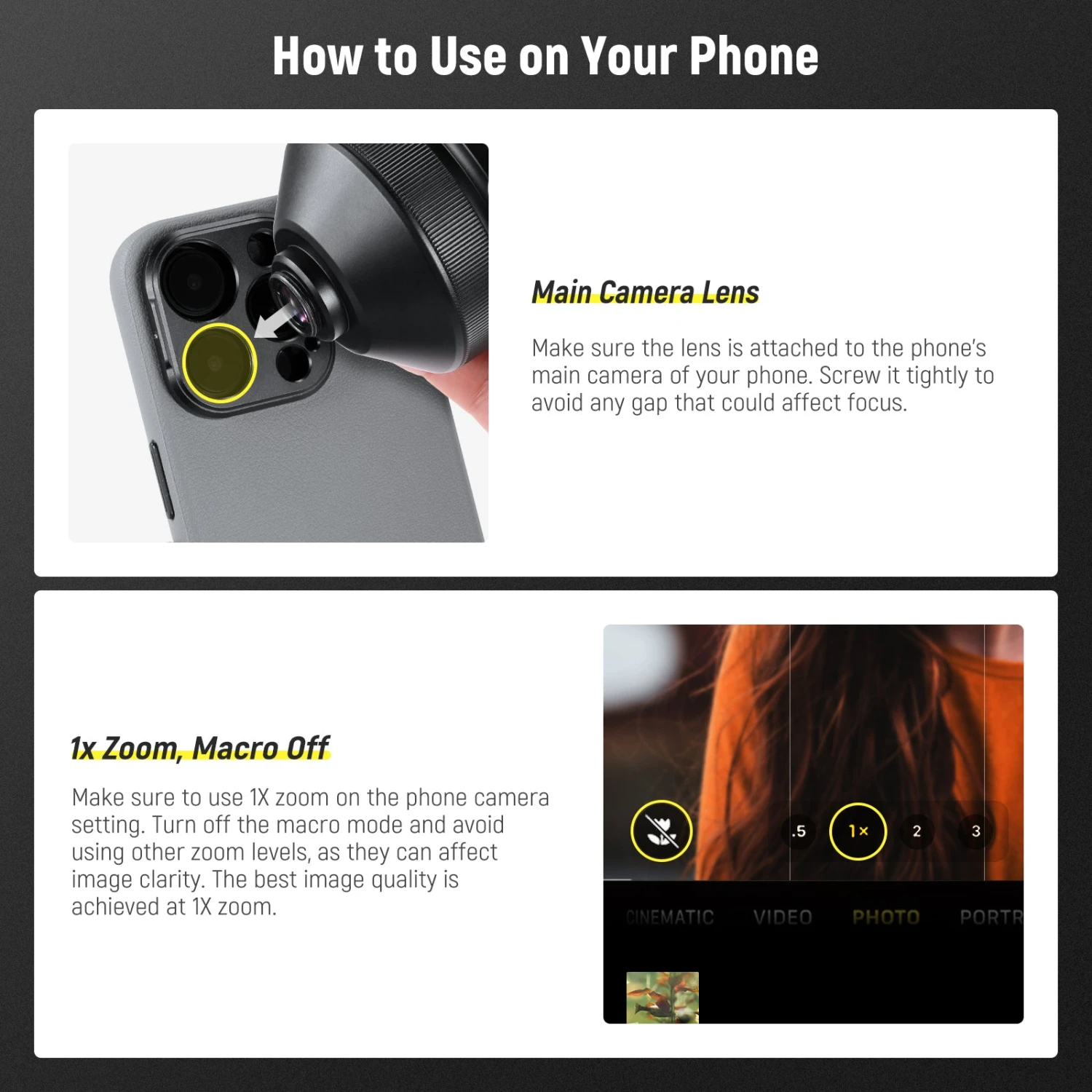 How to Use on Your Phone

Main Camera Lens

Make sure the lens is attached to the phone's main camera of your phone. Screw it tightly to avoid any gap that could affect focus.

1x Zoom, Macro Off

Make sure to use 1X zoom on the phone camera setting. Turn off the macro mode and avoid using other zoom levels, as they can affect image clarity. The best image quality is achieved at 1X zoom.

.5 1× 2 3

CINEMATIC VIDEO PHOTO PORTR