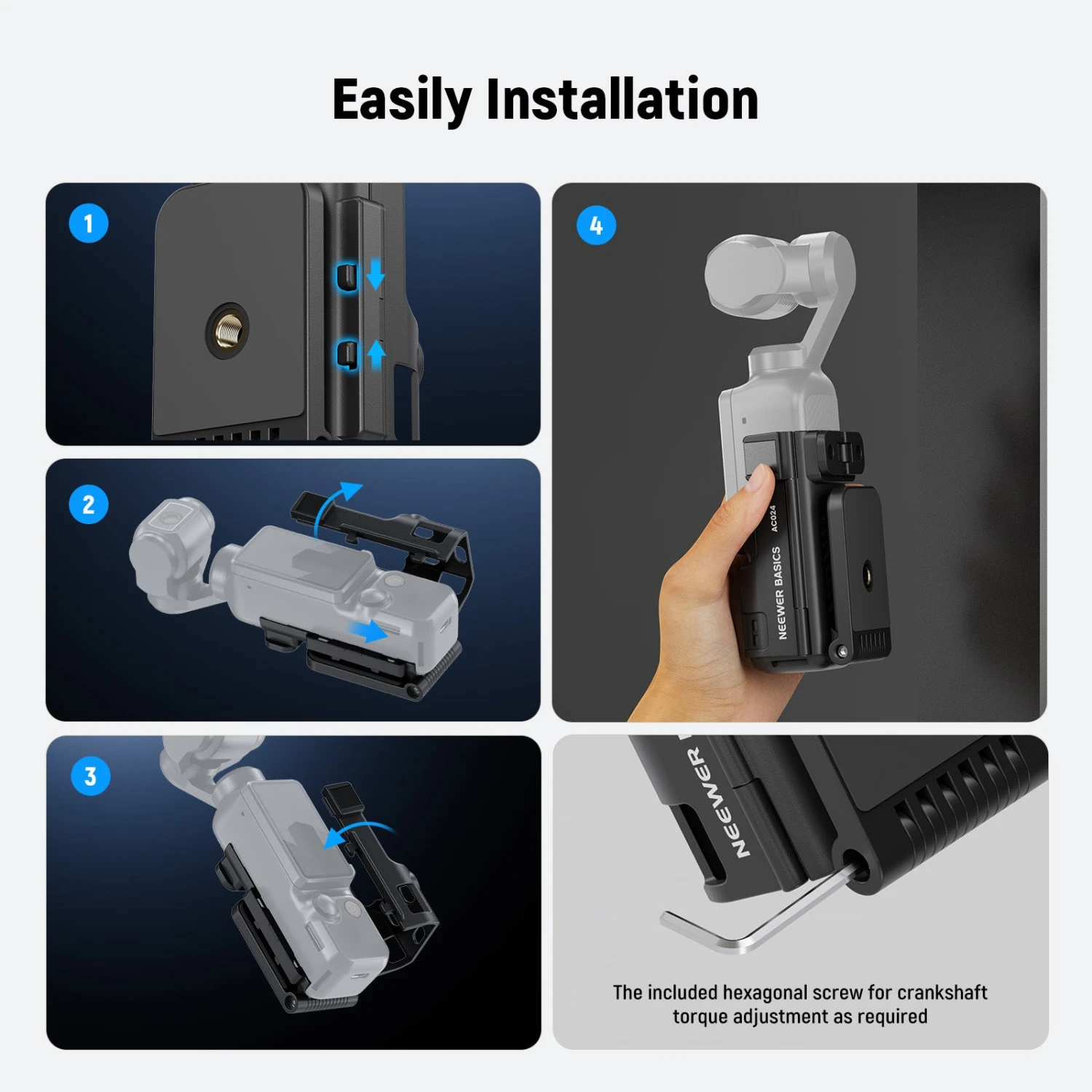 Easily Installation

1

2

3

4

NEEWER BASICS AC024

NEEWER

The included hexagonal screw for crankshaft torque adjustment as required