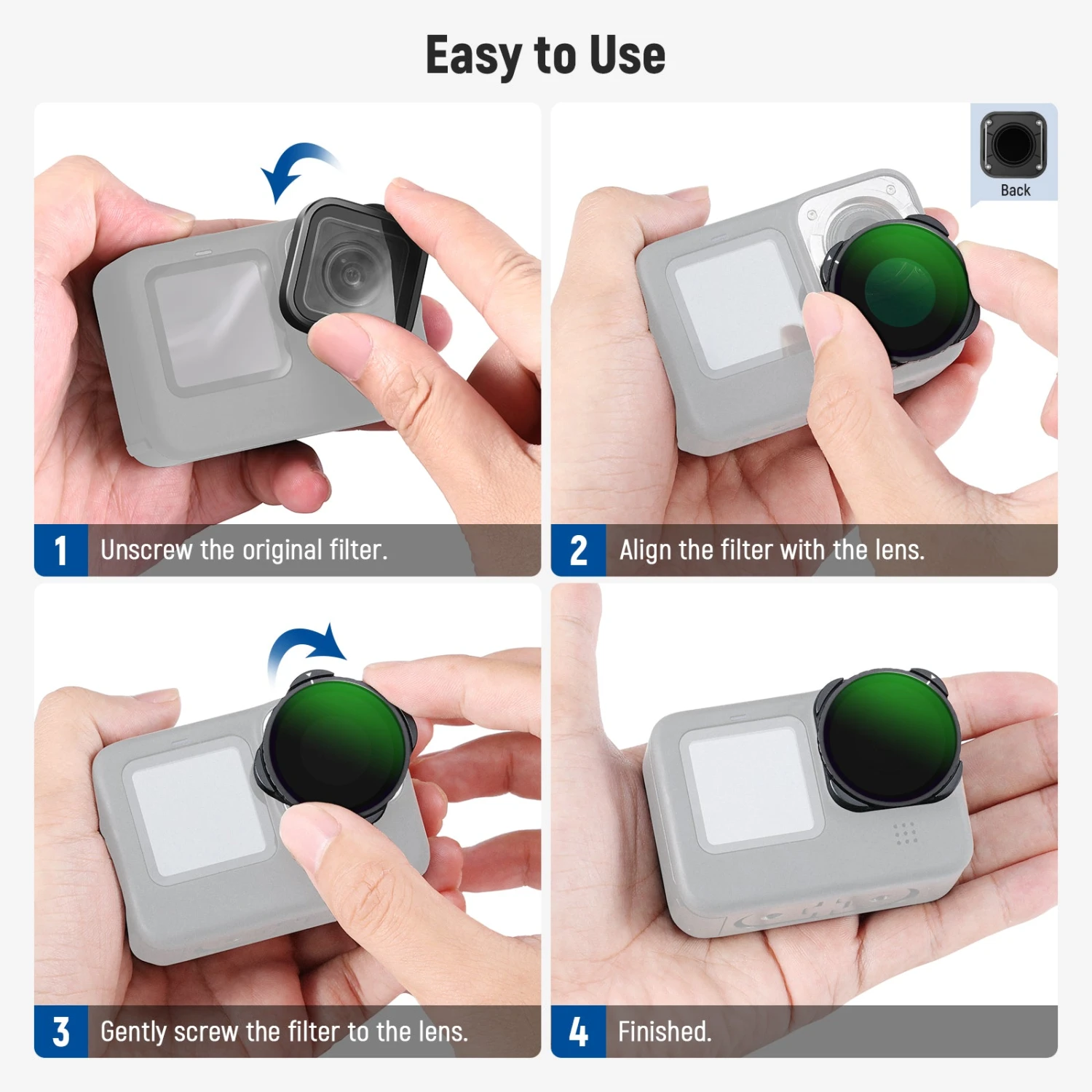 Easy to Use

Back

1 Unscrew the original filter.

2 Align the filter with the lens.

3 Gently screw the filter to the lens.

4 Finished.