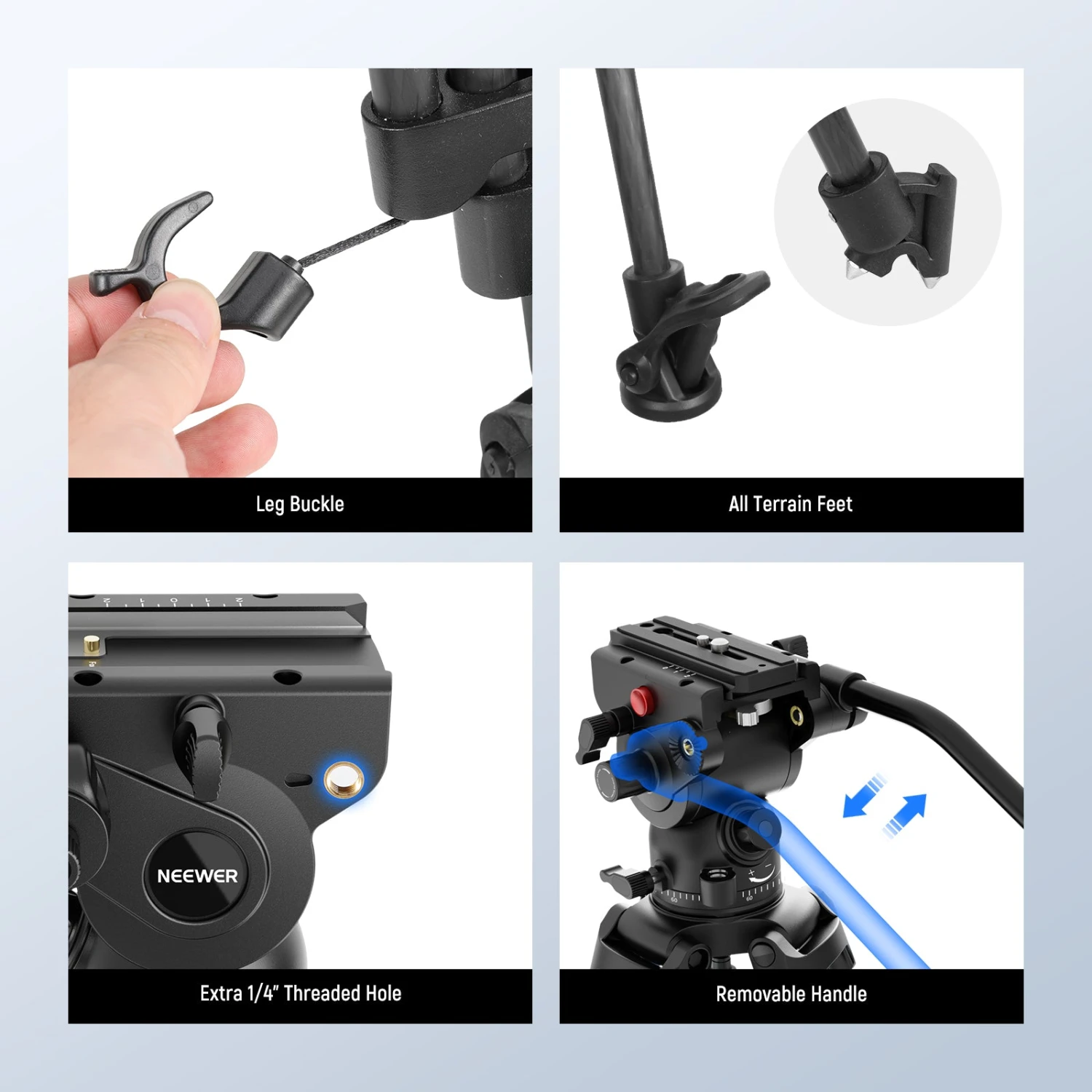 Leg Buckle

All Terrain Feet

NEEWER

Extra 1/4" Threaded Hole

Removable Handle