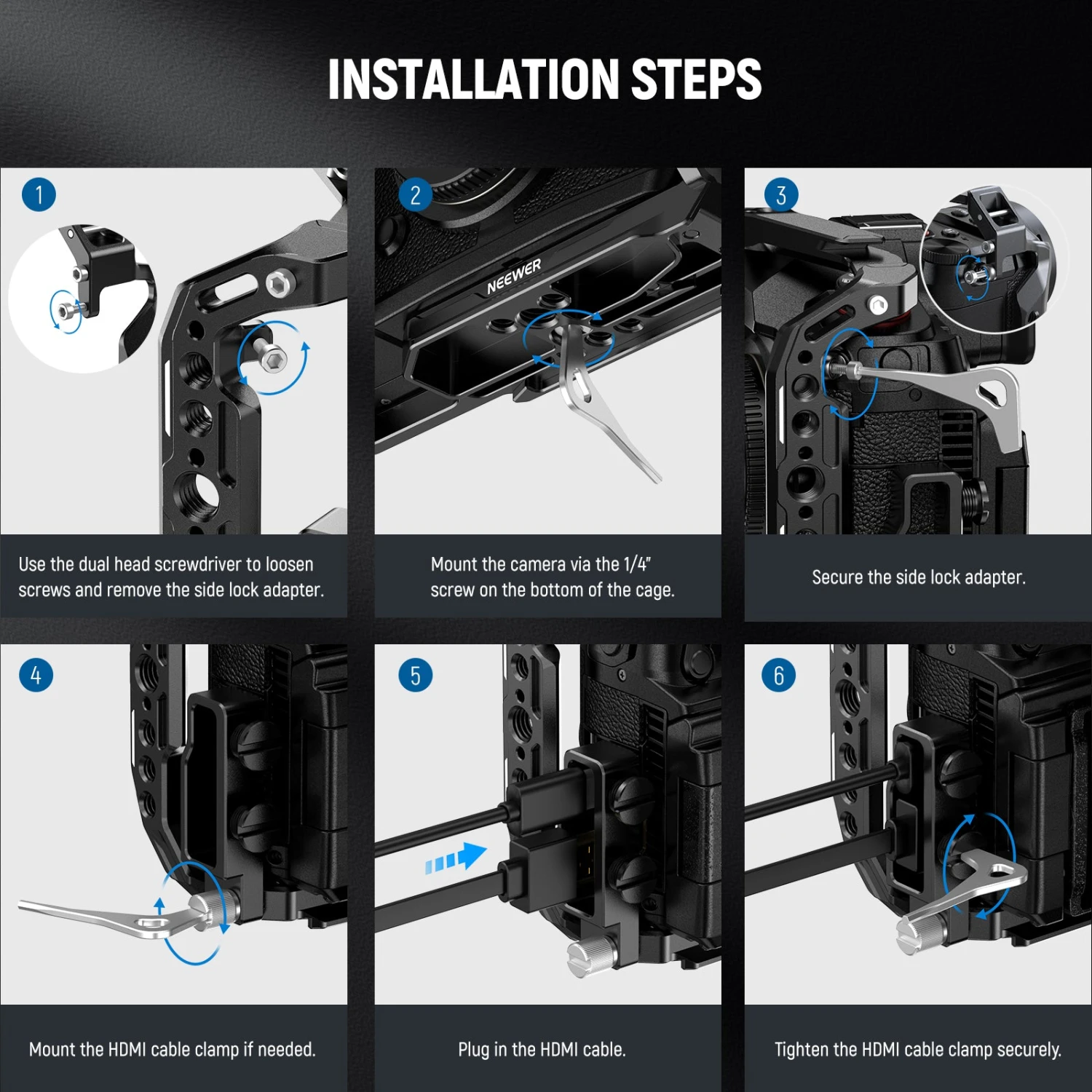 INSTALLATION STEPS

1

Use the dual head screwdriver to loosen screws and remove the side lock adapter.

2

NEEWER

Mount the camera via the 1/4" screw on the bottom of the cage.

3

Secure the side lock adapter.

4

Mount the HDMI cable clamp if needed.

5

Plug in the HDMI cable.

6

Tighten the HDMI cable clamp securely.