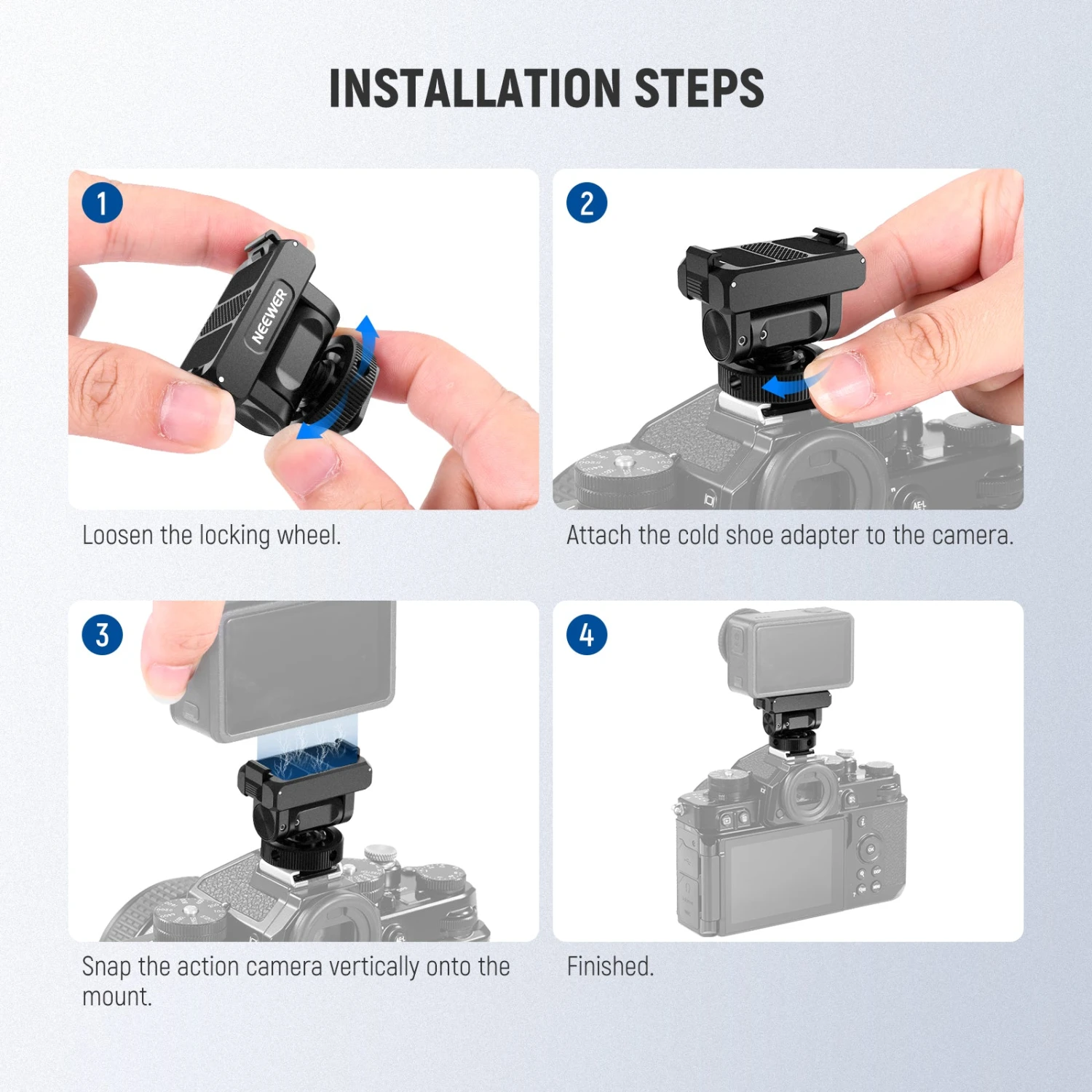 INSTALLATION STEPS

1

NEEWER

Loosen the locking wheel.

2

AE-L

Attach the cold shoe adapter to the camera.

3

Snap the action camera vertically onto the mount.

4

Finished.