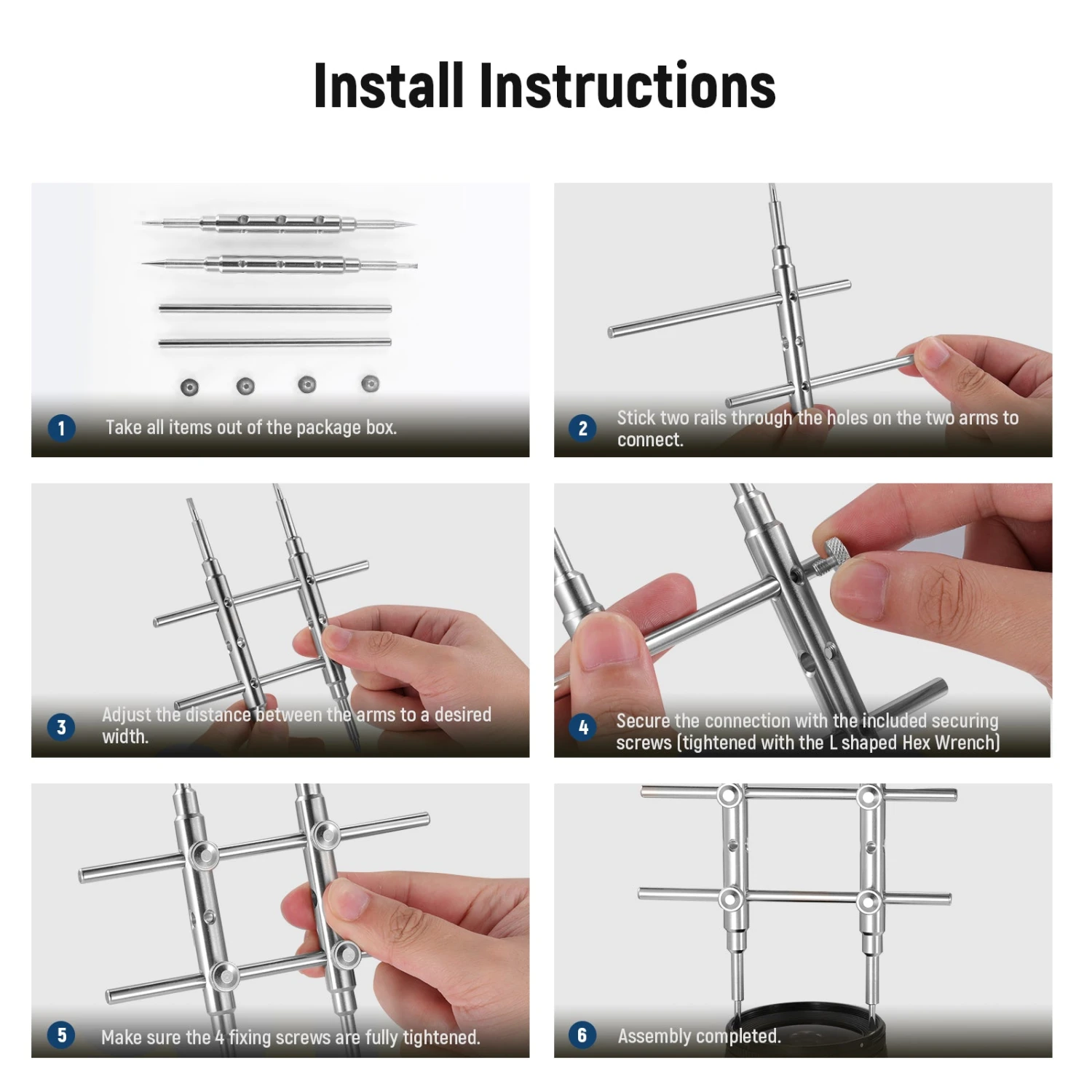 Install Instructions

1 Take all items out of the package box.

2 Stick two rails through the holes on the two arms to connect.

3 Adjust the distance between the arms to a desired width.

4 Secure the connection with the included securing screws (tightened with the L shaped Hex Wrench)

5 Make sure the 4 fixing screws are fully tightened.

6 Assembly completed.