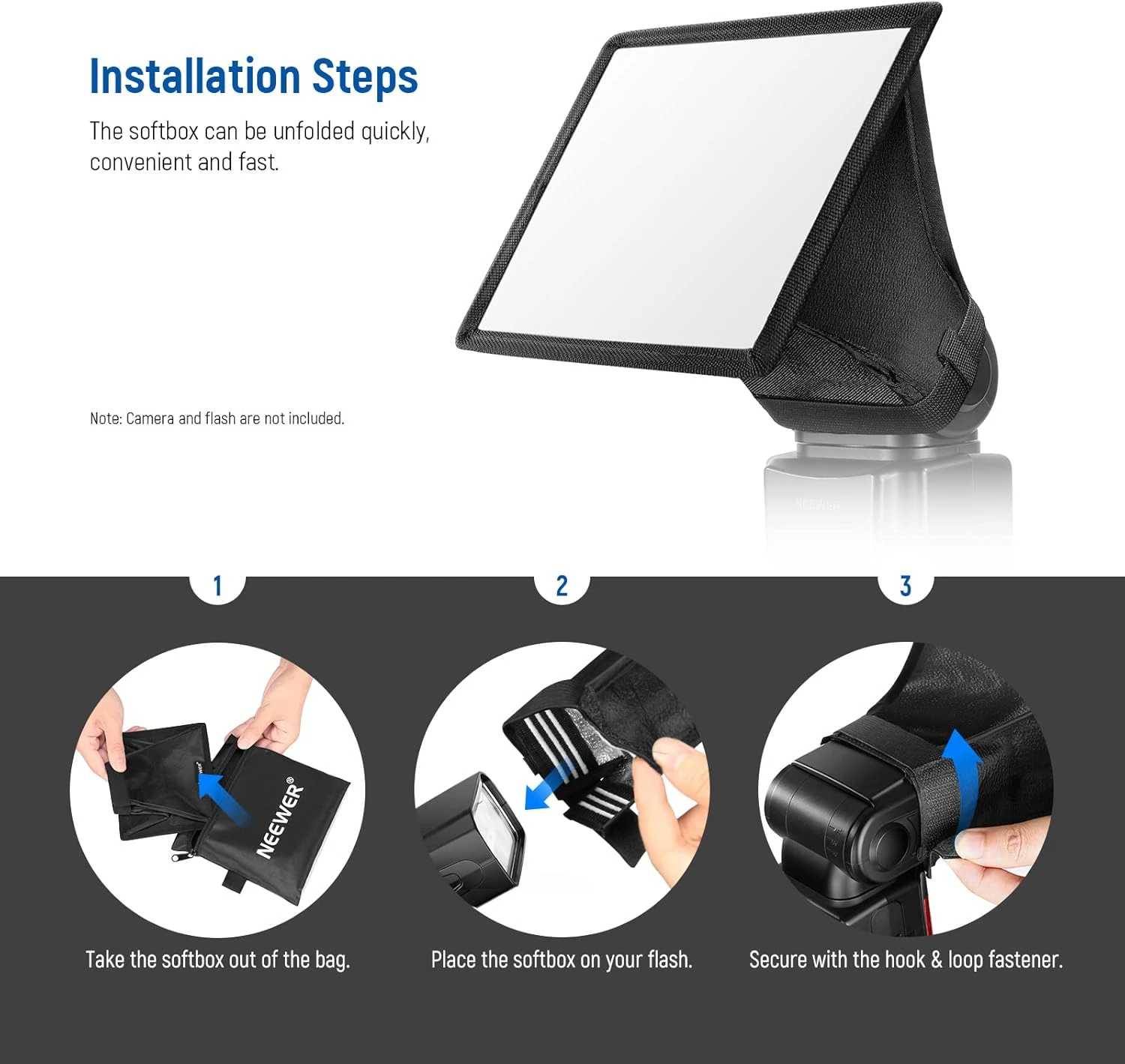 Installation Steps

The softbox can be unfolded quickly, convenient and fast.

Note: Camera and flash are not included.

NEEWER

1

NEEWER®

Take the softbox out of the bag.

2

Place the softbox on your flash.

3

Secure with the hook & loop fastener.